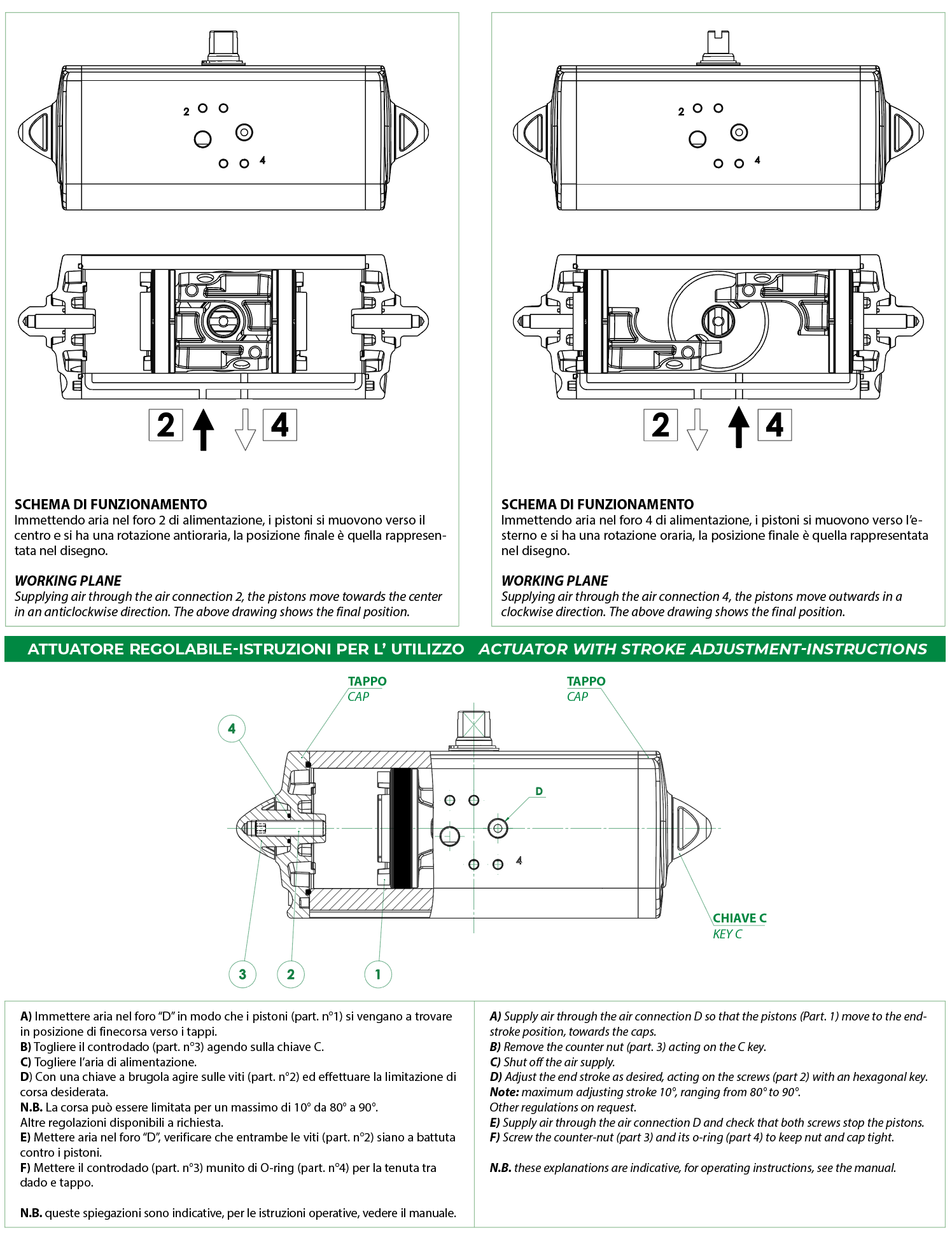 2
4
2
4

SCHEMA DI FUNZIONAMENTO
Immettendo aria nel foro 2 di alimentazione, i pistoni si muovono verso il centro e si ha una rotazione antioraria, la posizione finale è quella rappresentata nel disegno.

WORKING PLANE
Supplying air through the air connection 2, the pistons move towards the center in an anticlockwise direction. The above drawing shows the final position.

2
4
2
4

SCHEMA DI FUNZIONAMENTO
Immettendo aria nel foro 4 di alimentazione, i pistoni si muovono verso l'esterno e si ha una rotazione oraria, la posizione finale è quella rappresentata nel disegno.

WORKING PLANE
Supplying air through the air connection 4, the pistons move outwards in a clockwise direction. The above drawing shows the final position.

ATTUATORE REGOLABILE-ISTRUZIONI PER L' UTILIZZO ACTUATOR WITH STROKE ADJUSTMENT-INSTRUCTIONS

TAPPO
CAP
TAPPO
CAP
4
D
4
CHIAVE C
KEY C
3
2
1

A) Immettere aria nel foro "D" in modo che i pistoni (part. n°1) si vengano a trovare in posizione di finecorsa verso i tappi.
B) Togliere il controdado (part. n°3) agendo sulla chiave C.
C) Togliere l'aria di alimentazione.
D) Con una chiave a brugola agire sulle viti (part. n°2) ed effettuare la limitazione di corsa desiderata.
N.B. La corsa può essere limitata per un massimo di 10° da 80° a 90°.
Altre regolazioni disponibili a richiesta.
E) Mettere aria nel foro "D", verificare che entrambe le viti (part. n°2) siano a battuta contro i pistoni.
F) Mettere il controdado (part. n°3) munito di O-ring (part. n°4) per la tenuta tra dado e tappo.

N.B. queste spiegazioni sono indicative, per le istruzioni operative, vedere il manuale.

A) Supply air through the air connection D so that the pistons (Part. 1) move to the end-stroke position, towards the caps.
B) Remove the counter nut (part. 3) acting on the C key.
C) Shut off the air supply.
D) Adjust the end stroke as desired, acting on the screws (part 2) with an hexagonal key.
Note: maximum adjusting stroke 10°, ranging from 80° to 90°.
Other regulations on request.
E) Supply air through the air connection D and check that both screws stop the pistons.
F) Screw the counter-nut (part 3) and its o-ring (part 4) to keep nut and cap tight.

N.B. these explanations are indicative, for operating instructions, see the manual.